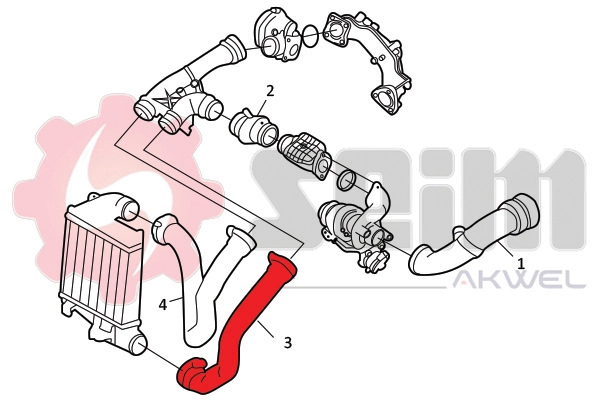 2
1
4
3
Seim
AKWEL