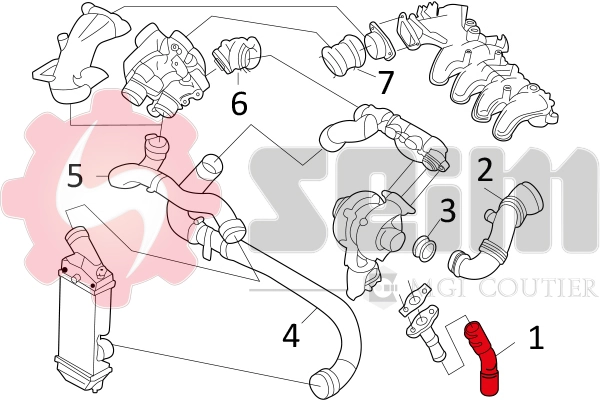 7
6
5
2
3
SEIM
MGI COUTIER
4
1