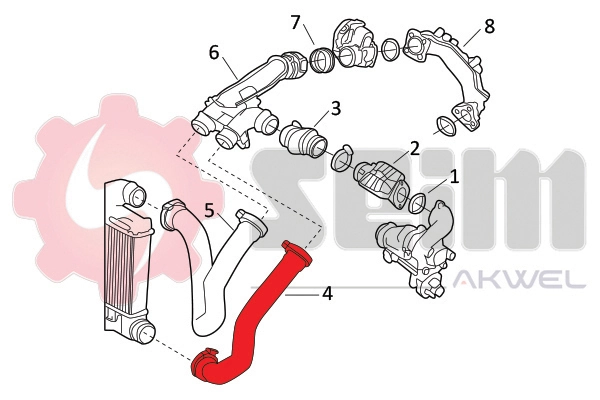 7
8
6
3
2
1
5
4
SEIM
AKWEL