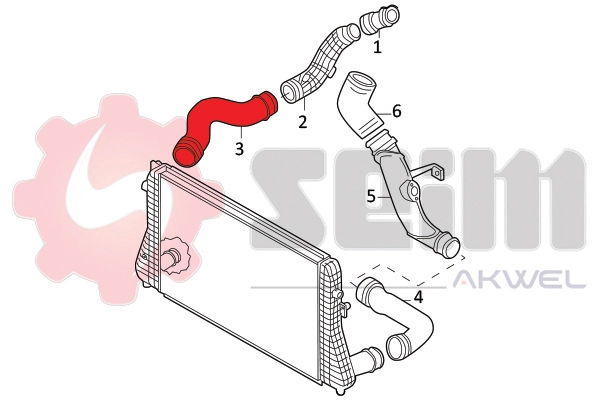 1
2
3
6
5
4
SEIM
AKWEL