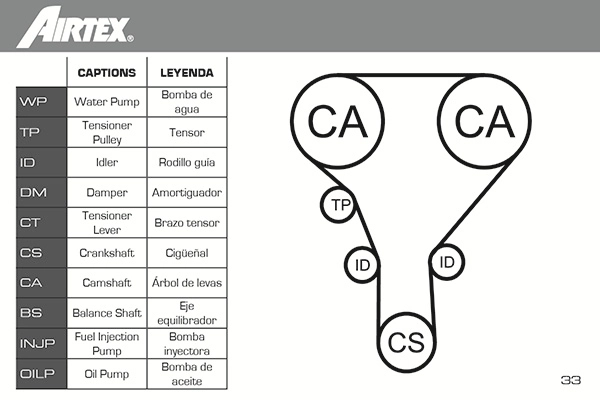 AIRTEX®

| | CAPTIONS | LEYENDA |
|---|---|---|
| WP | Water Pump | Bomba de agua |
| TP | Tensioner Pulley | Tensor |
| ID | Idler | Rodillo guía |
| DM | Damper | Amortiguador |
| CT | Tensioner Lever | Brazo tensor |
| CS | Crankshaft | Cigüeñal |
| CA | Camshaft | Árbol de levas |
| BS | Balance Shaft | Eje equilibrador |
| INJP | Fuel Injection Pump | Bomba inyectora |
| OILP | Oil Pump | Bomba de aceite |

CA
CA
TP
ID
ID
CS

33