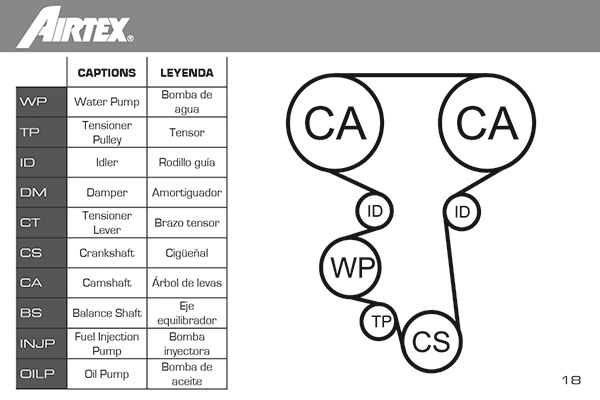 AIRTEX®

| | CAPTIONS | LEYENDA |
|---|---|---|
| WP | Water Pump | Bomba de agua |
| TP | Tensioner Pulley | Tensor |
| ID | Idler | Rodillo guía |
| DM | Damper | Amortiguador |
| CT | Tensioner Lever | Brazo tensor |
| CS | Crankshaft | Cigüeñal |
| CA | Camshaft | Árbol de levas |
| BS | Balance Shaft | Eje equilibrador |
| INJP | Fuel Injection Pump | Bomba inyectora |
| OILP | Oil Pump | Bomba de aceite |

CA
CA
ID
ID
WP
TP
CS

18