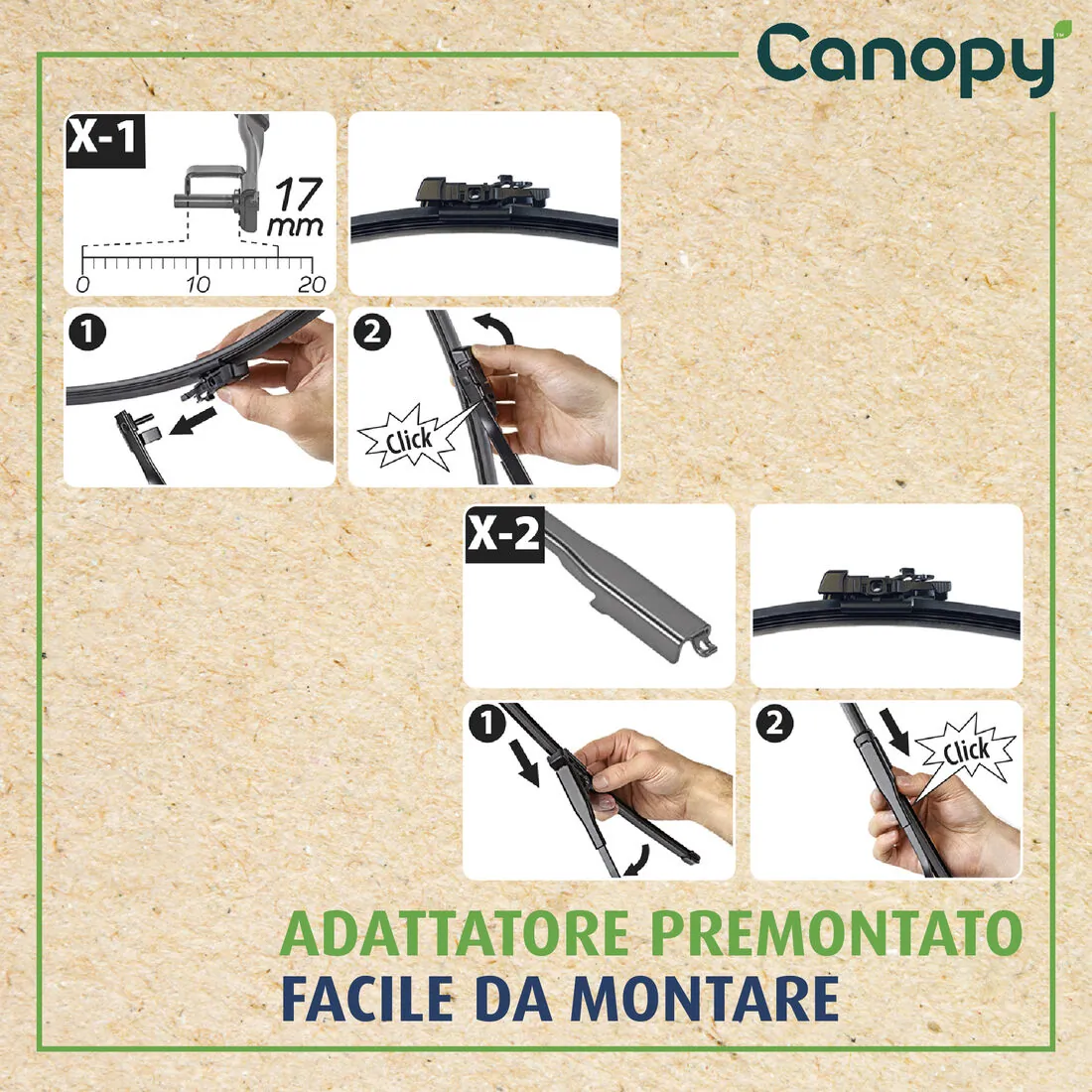 Canopy™

X-1

17 mm

0 10 20

1

2

Click

X-2

1

2

Click

ADATTATORE PREMONTATO
FACILE DA MONTARE