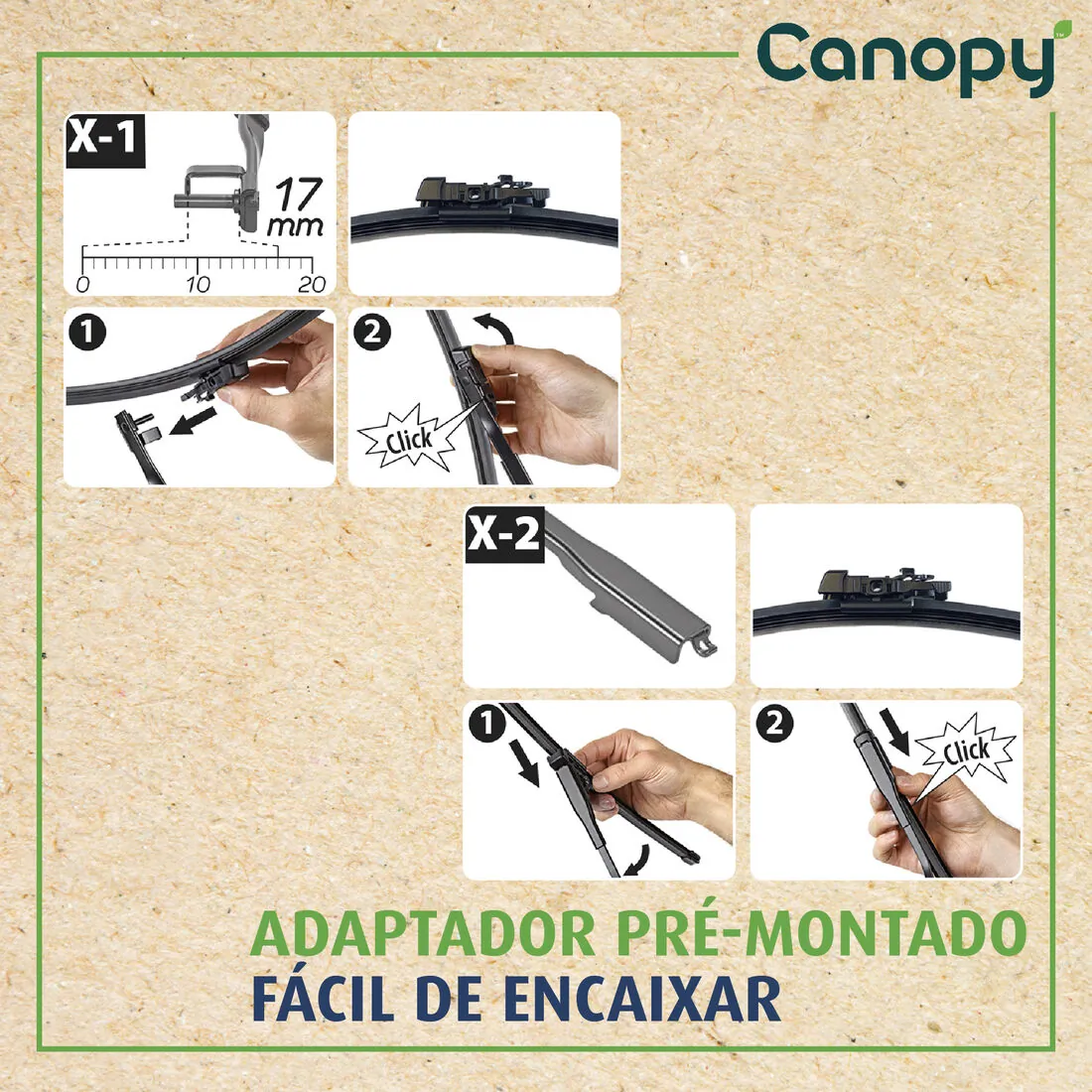 Canopy™

X-1

17 mm

0 10 20

1

2

Click

X-2

1

2

Click

ADAPTADOR PRÉ-MONTADO
FÁCIL DE ENCAIXAR