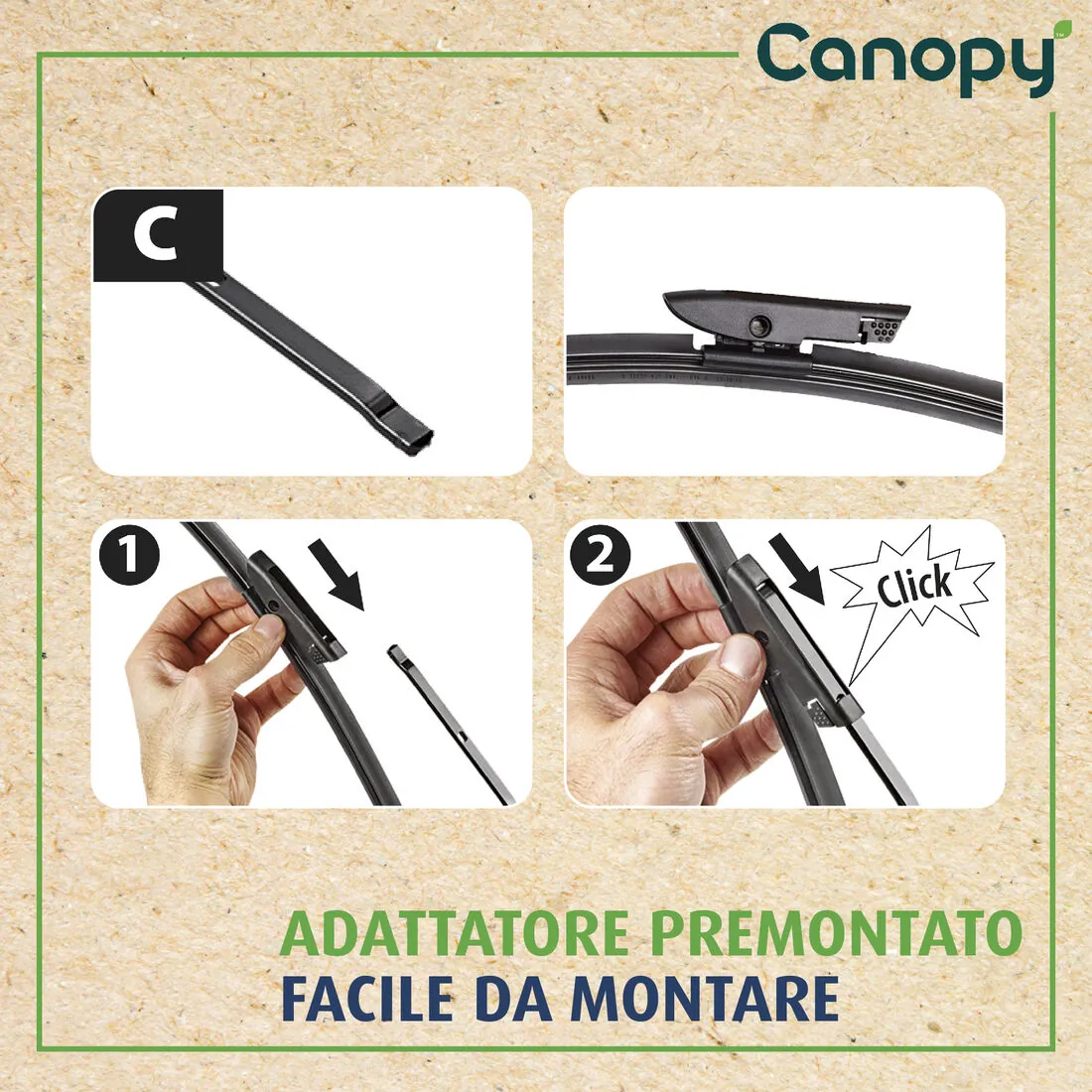 Canopy™

C

1

2

Click

ADATTATORE PREMONTATO
FACILE DA MONTARE