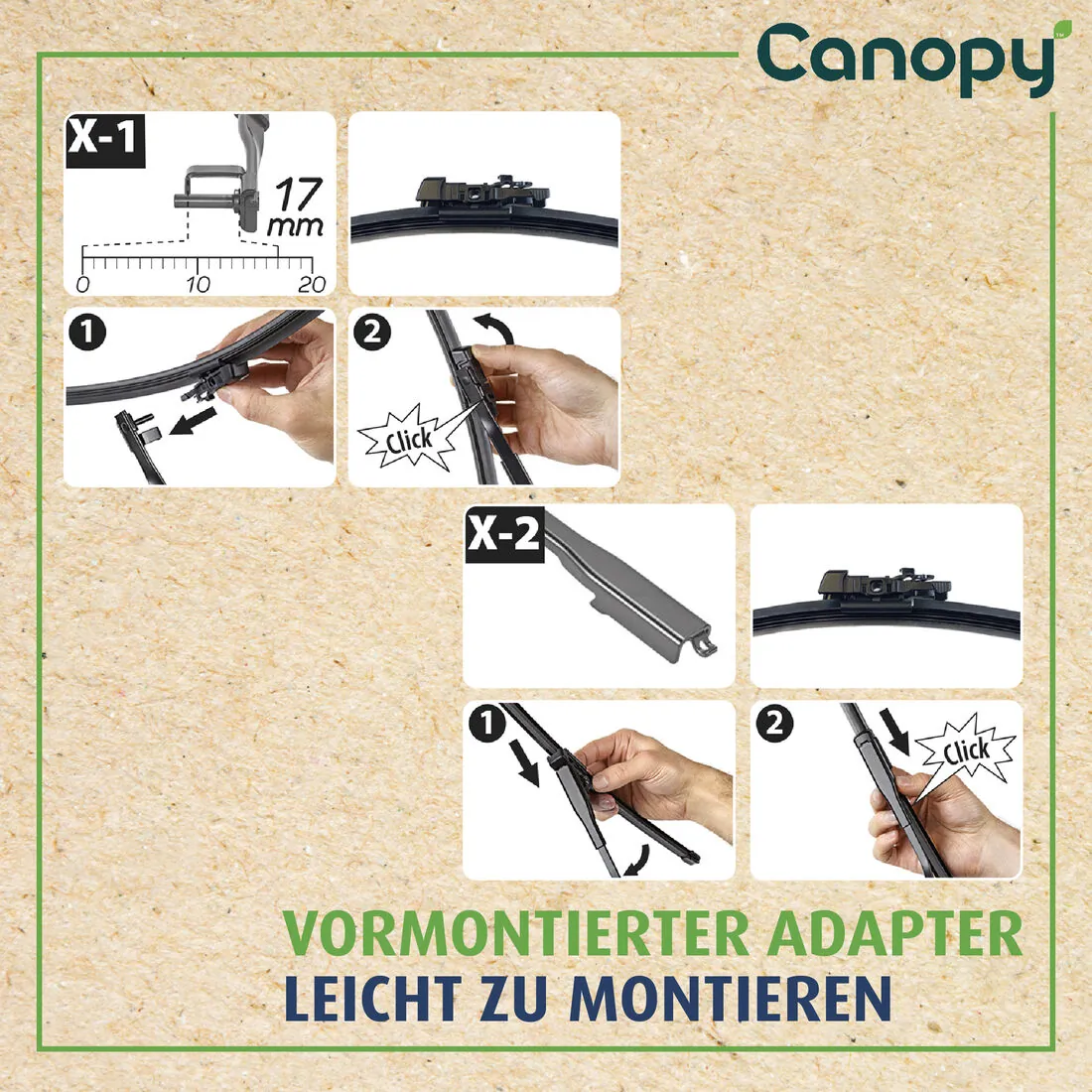 Canopy™

X-1

17 mm

0 10 20

1

2

Click

X-2

1

2

Click

VORMONTIERTER ADAPTER
LEICHT ZU MONTIEREN