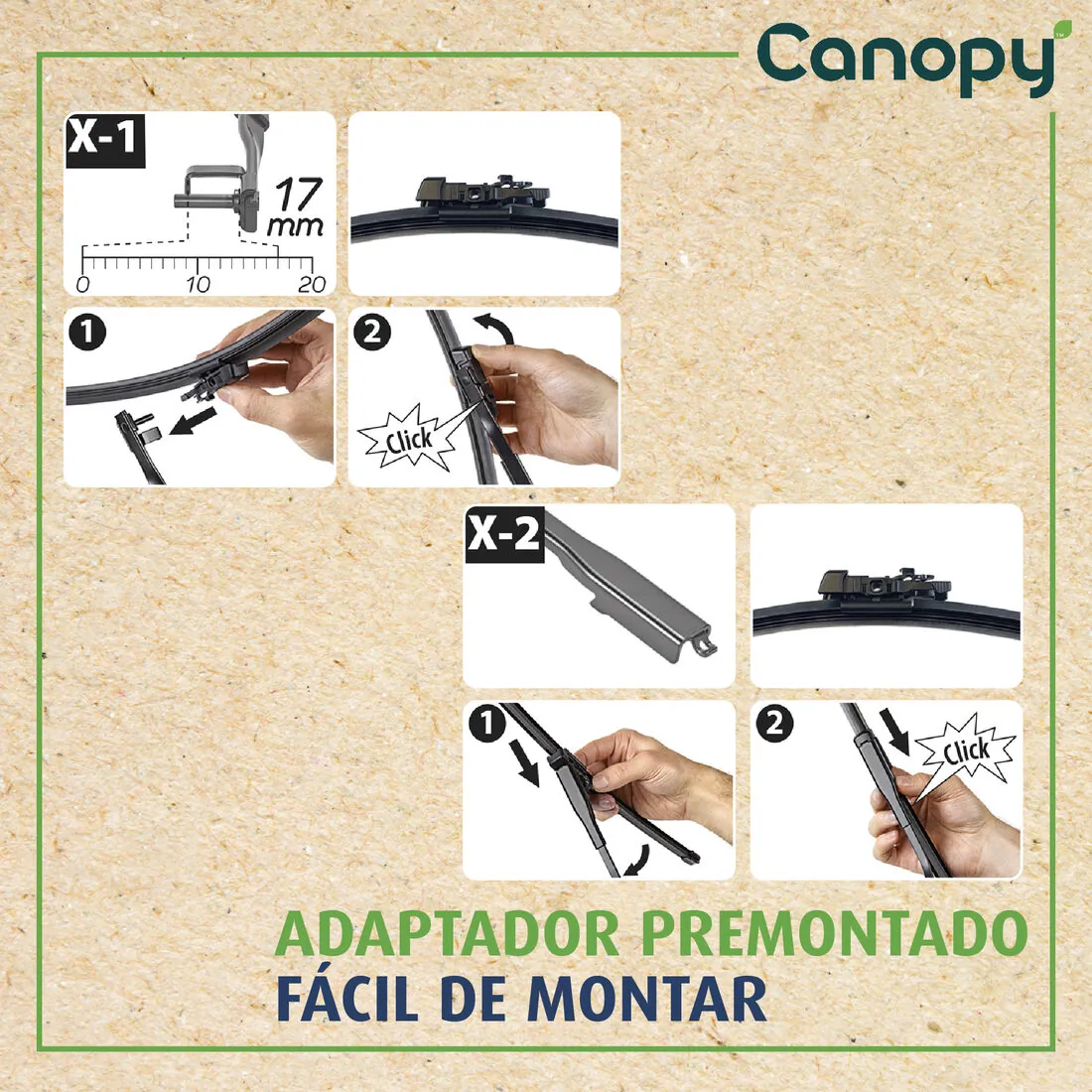 Canopy™

X-1

17 mm

0 10 20

1

2

Click

X-2

1

2

Click

ADAPTADOR PREMONTADO
FÁCIL DE MONTAR