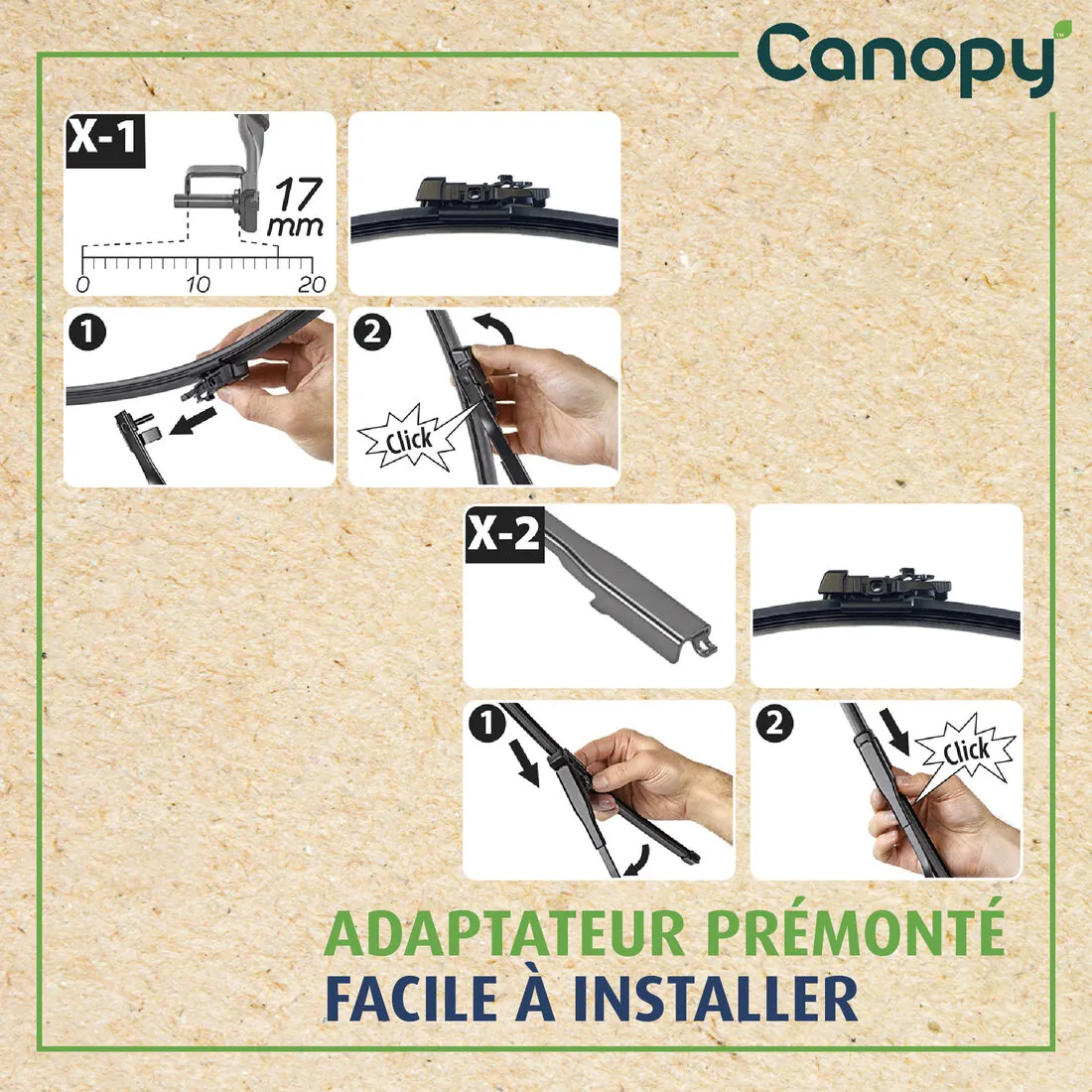 Canopy™

X-1

17 mm

0 10 20

1

2

Click

X-2

1

2

Click

ADAPTATEUR PRÉMONTÉ
FACILE À INSTALLER