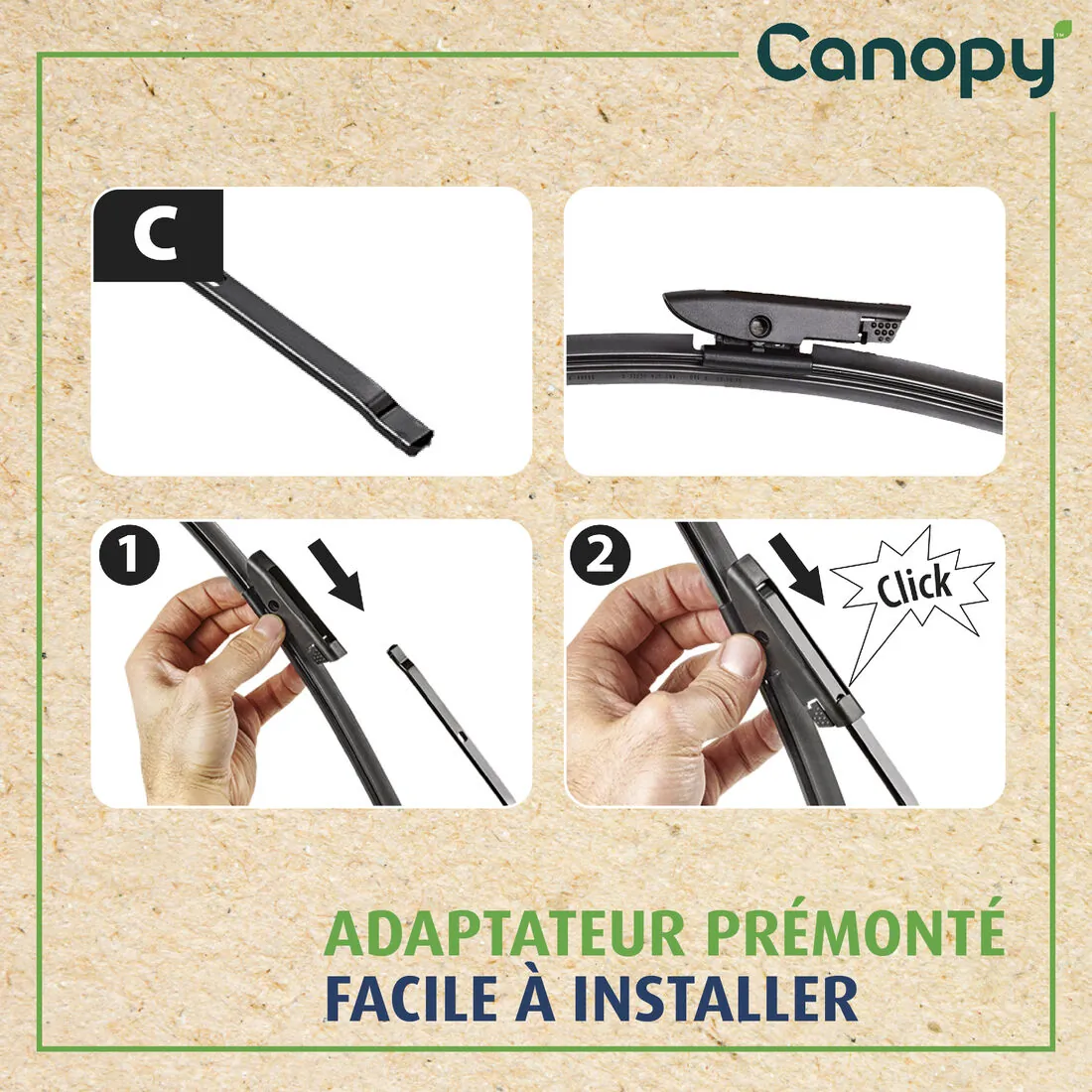 Canopy™

C

1

2

Click

ADAPTATEUR PRÉMONTÉ
FACILE À INSTALLER