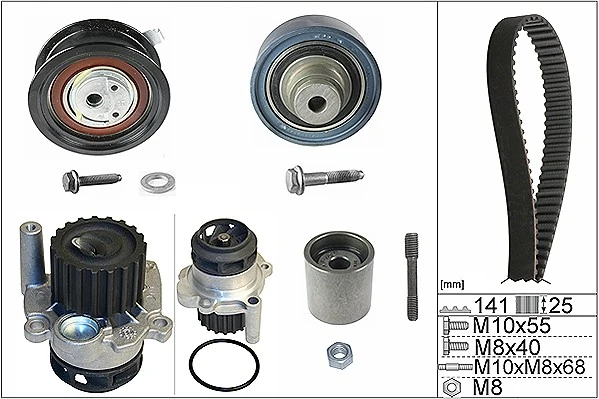 [mm]

141 25

M10x55

M8x40

M10xM8x68

M8