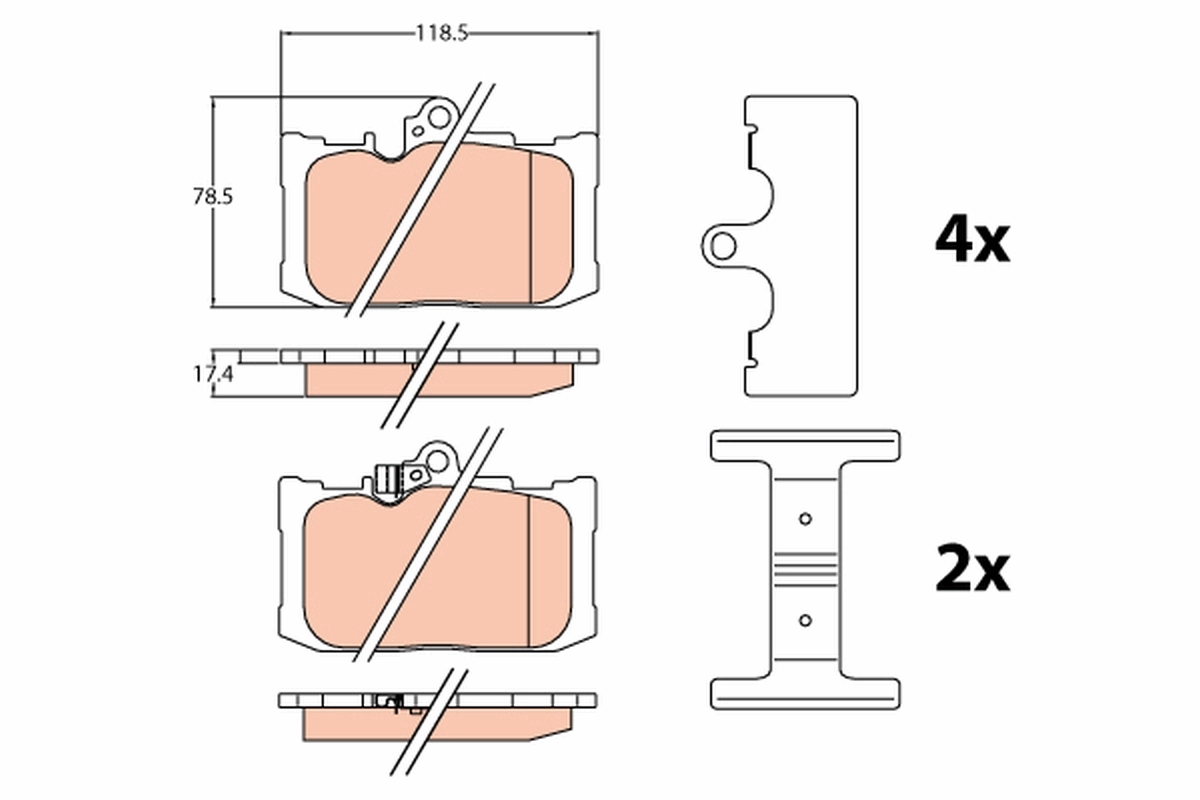 118.5

78.5

17.4

4x

2x