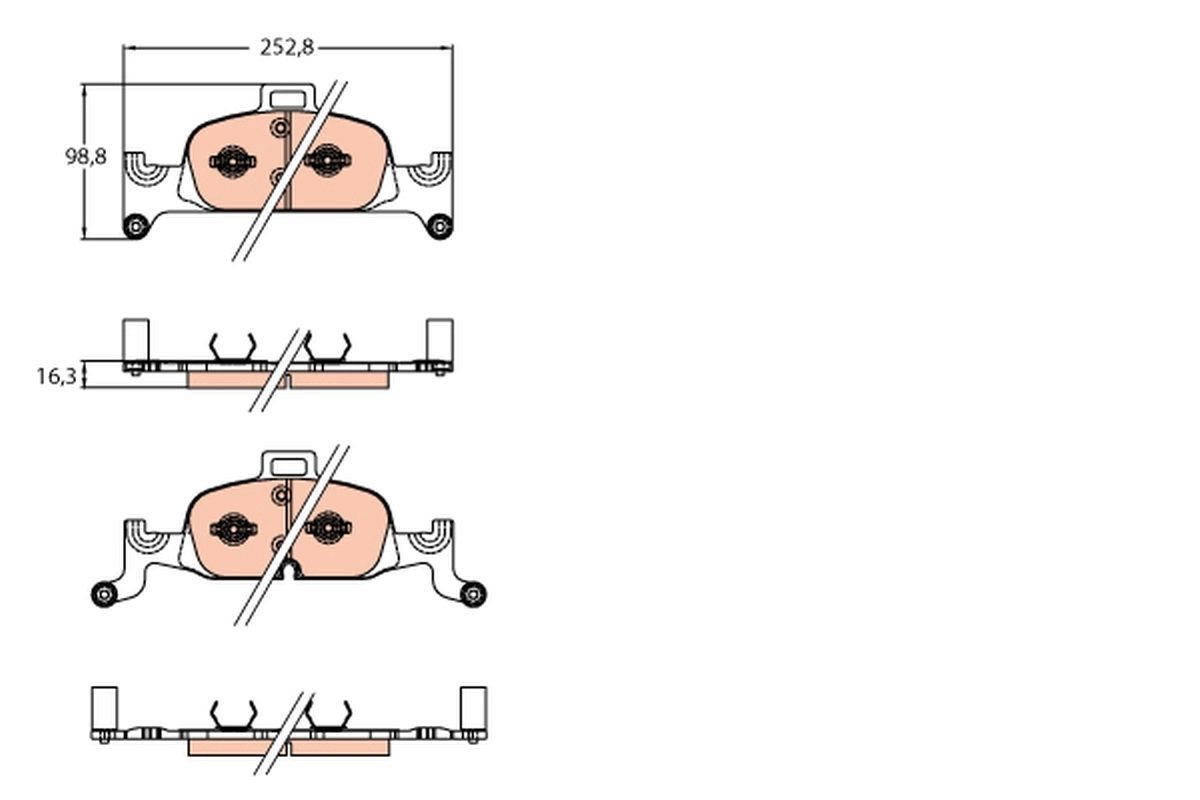 252,8
98,8
16,3