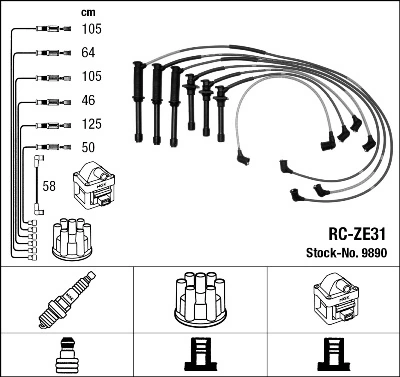 cm
105
64
105
46
125
50
58

RC-ZE31
Stock-No. 9890