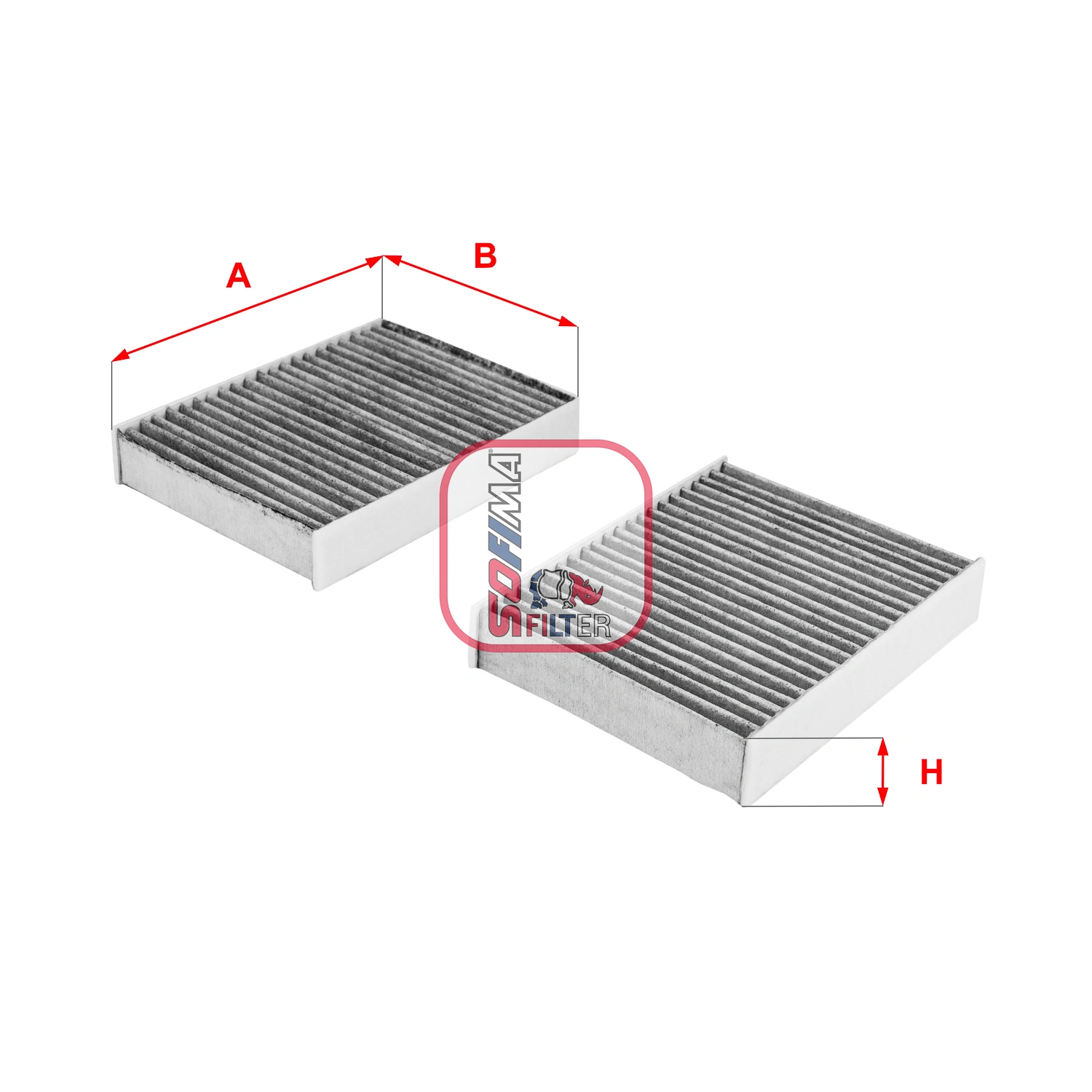 A
B
SOFIMA
FILTER
H