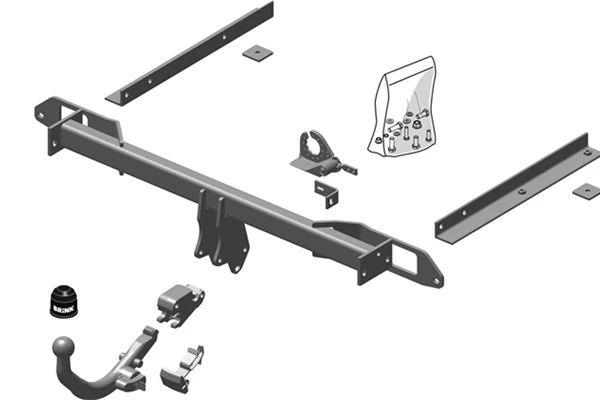 BRINK